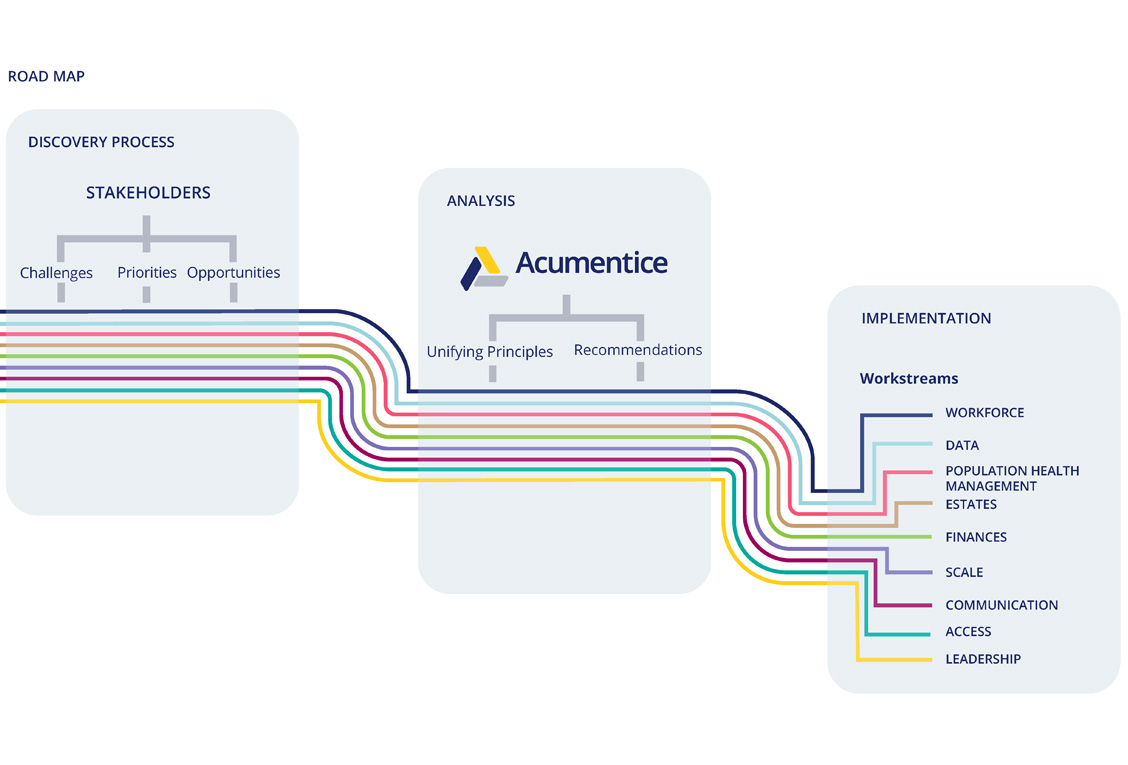 ROAD MAP

DISCOVERY PROCESS

STAKEHOLDERS

Challenges Priorities Opportunities

ANALYSIS

Acumentice

Unifying Principles Recommendations

IMPLEMENTATION

Workstreams

WORKFORCE

DATA

POPULATION HEALTH MANAGEMENT

ESTATES

FINANCES

SCALE

COMMUNICATION

ACCESS

LEADERSHIP